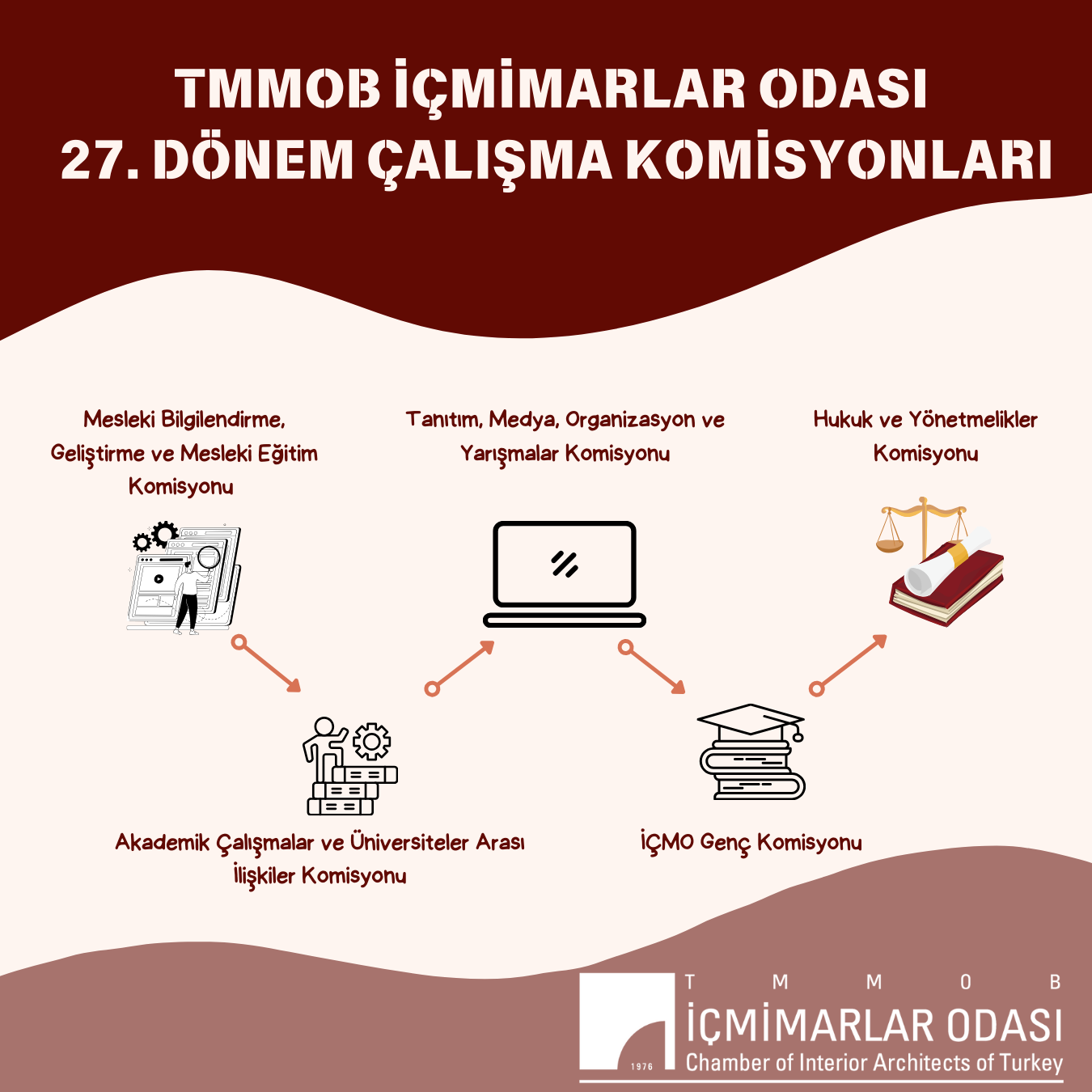 TMMOB İÇMİMARLAR ODASI
27. DÖNEM ÇALIŞMA KOMİSYONLARI

Mesleki Bilgilendirme, Geliştirme ve Mesleki Eğitim Komisyonu

Tanıtım, Medya, Organizasyon ve Yarışmalar Komisyonu

Hukuk ve Yönetmelikler Komisyonu

Akademik Çalışmalar ve Üniversiteler Arası İlişkiler Komisyonu

İÇMO Genç Komisyonu

1976
T M M O B
İÇMİMARLAR ODASI
Chamber of Interior Architects of Turkey